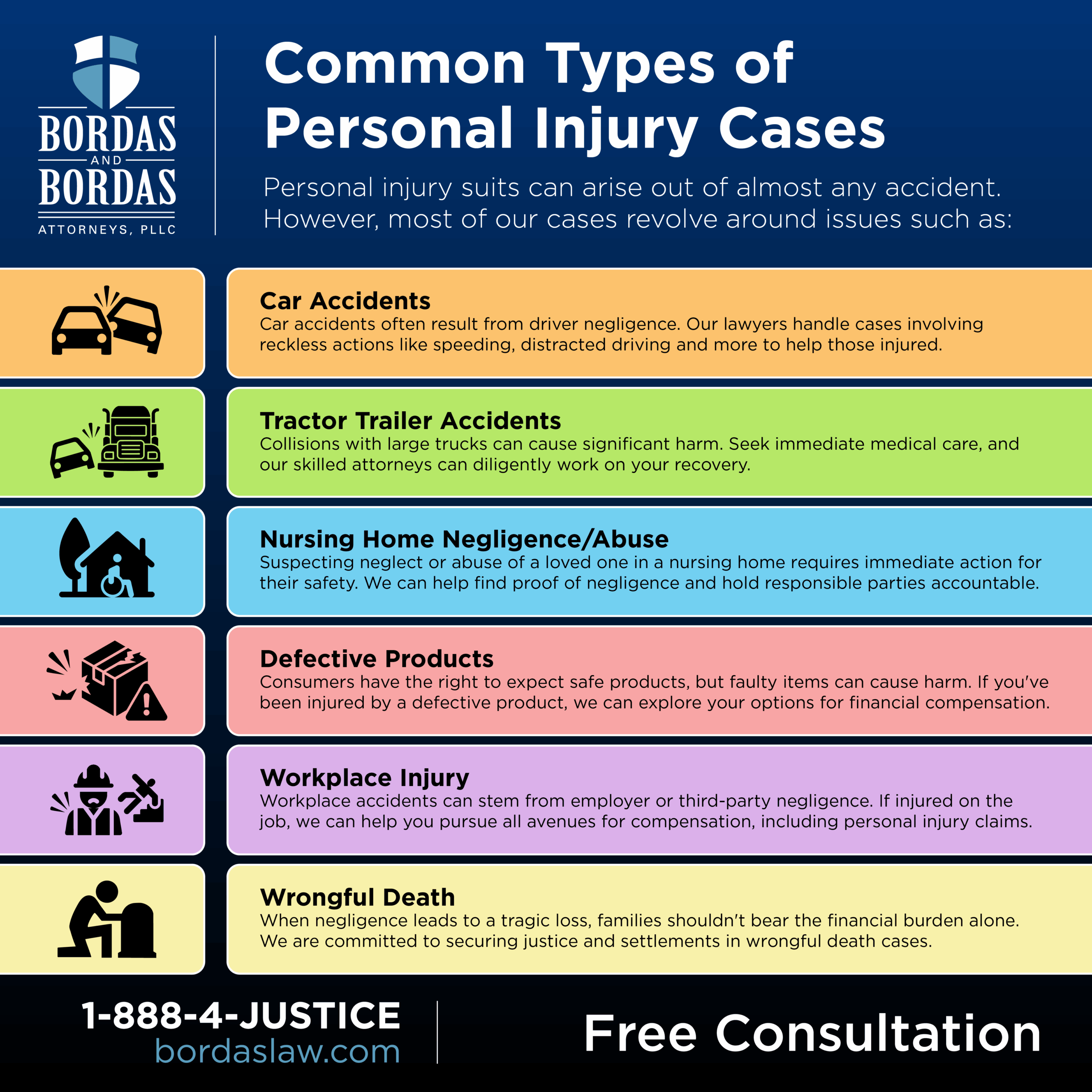 BORDAS AND BORDAS
ATTORNEYS, PLLC

Common Types of Personal Injury Cases

Personal injury suits can arise out of almost any accident. However, most of our cases revolve around issues such as:

Car Accidents
Car accidents often result from driver negligence. Our lawyers handle cases involving reckless actions like speeding, distracted driving and more to help those injured.

Tractor Trailer Accidents
Collisions with large trucks can cause significant harm. Seek immediate medical care, and our skilled attorneys can diligently work on your recovery.

Nursing Home Negligence/Abuse
Suspecting neglect or abuse of a loved one in a nursing home requires immediate action for their safety. We can help find proof of negligence and hold responsible parties accountable.

Defective Products
Consumers have the right to expect safe products, but faulty items can cause harm. If you've been injured by a defective product, we can explore your options for financial compensation.

Workplace Injury
Workplace accidents can stem from employer or third-party negligence. If injured on the job, we can help you pursue all avenues for compensation, including personal injury claims.

Wrongful Death
When negligence leads to a tragic loss, families shouldn't bear the financial burden alone. We are committed to securing justice and settlements in wrongful death cases.

1-888-4-JUSTICE
bordaslaw.com

Free Consultation